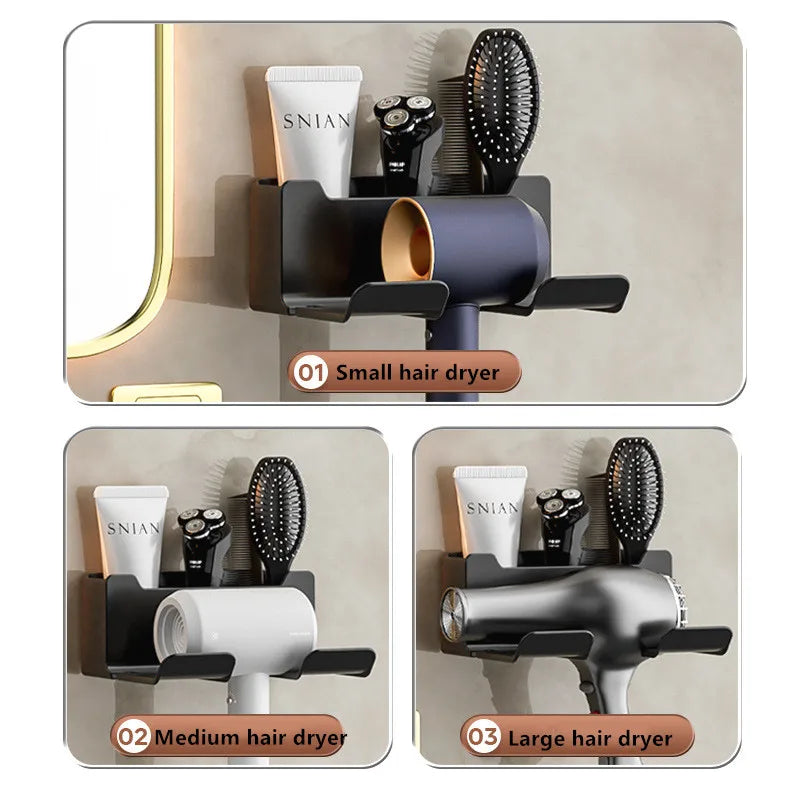 SNIAN

01 Small hair dryer

SNIAN

02 Medium hair dryer

SNIAN

03 Large hair dryer