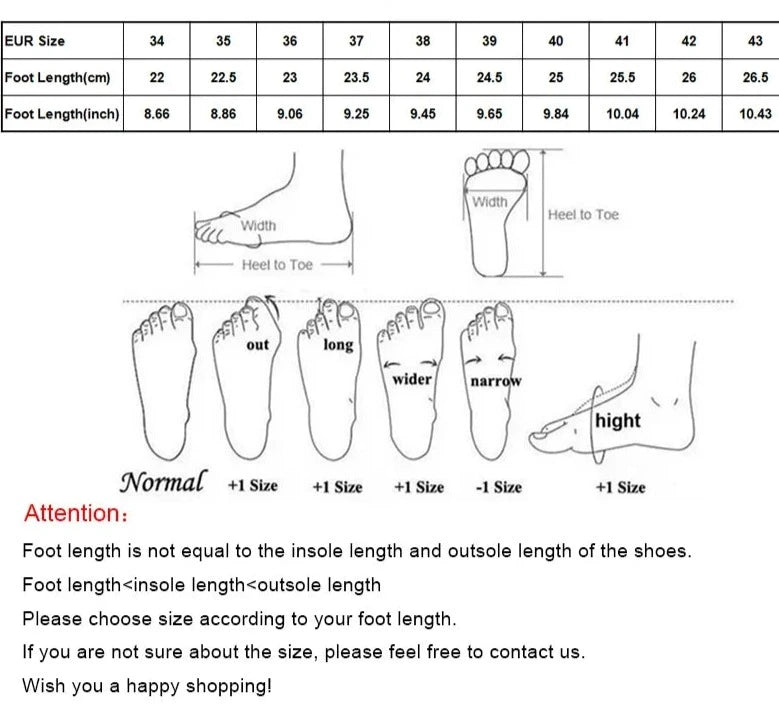 | EUR Size | 34 | 35 | 36 | 37 | 38 | 39 | 40 | 41 | 42 | 43 |
|---|---|---|---|---|---|---|---|---|---|---|
| Foot Length(cm) | 22 | 22.5 | 23 | 23.5 | 24 | 24.5 | 25 | 25.5 | 26 | 26.5 |
| Foot Length(inch) | 8.66 | 8.86 | 9.06 | 9.25 | 9.45 | 9.65 | 9.84 | 10.04 | 10.24 | 10.43 |

Width
Heel to Toe
Width
Heel to Toe

out
long
wider
narrow
hight

Normal +1 Size +1 Size +1 Size -1 Size +1 Size

Attention:

Foot length is not equal to the insole length and outsole length of the shoes.

Foot length<insole length<outsole length

Please choose size according to your foot length.

If you are not sure about the size, please feel free to contact us.

Wish you a happy shopping!