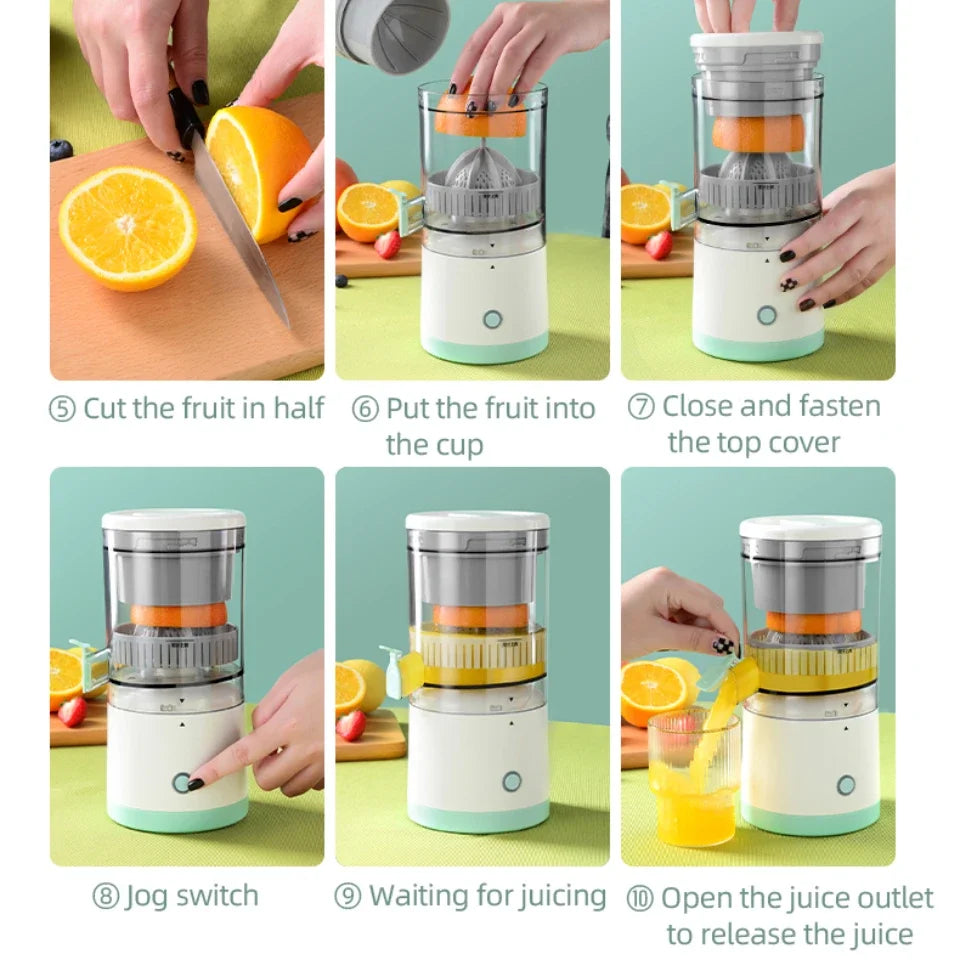 ⑤ Cut the fruit in half

⑥ Put the fruit into the cup

⑦ Close and fasten the top cover

⑧ Jog switch

⑨ Waiting for juicing

⑩ Open the juice outlet to release the juice